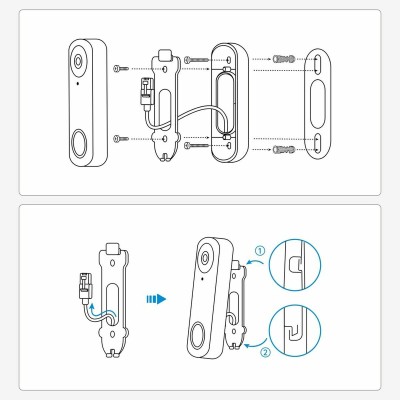 ①
②