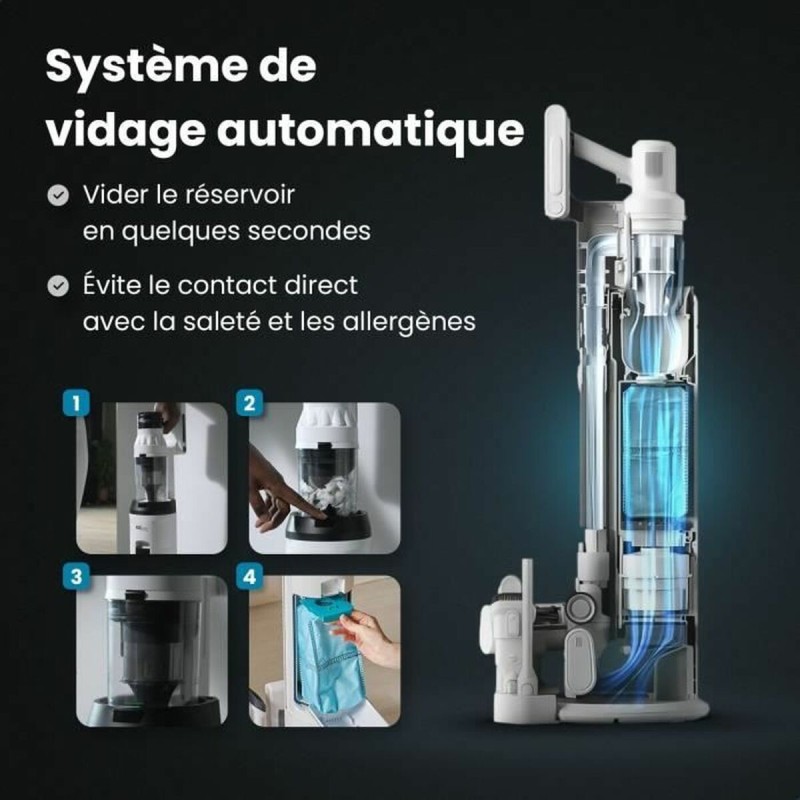 Système de vidage automatique

Vider le réservoir en quelques secondes

Évite le contact direct avec la saleté et les allergènes

1

2

3

4