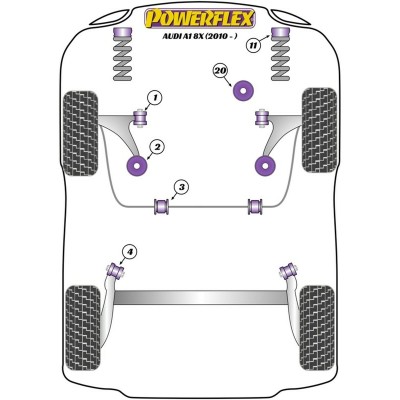 POWERFLEX
AUDI A1 8X (2010 - )

11

20

1

2

3

4