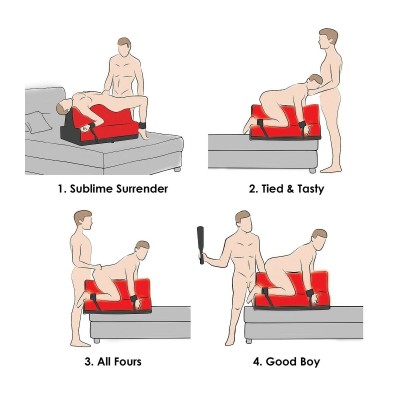 1. Sublime Surrender

2. Tied & Tasty

3. All Fours

4. Good Boy