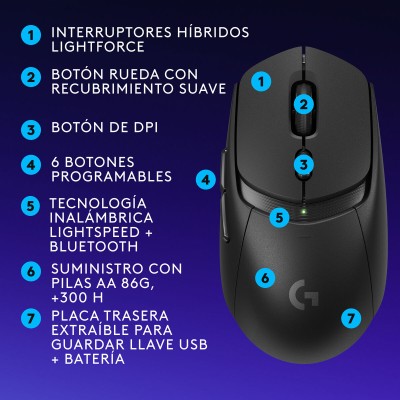 1 INTERRUPTORES HÍBRIDOS LIGHTFORCE

2 BOTÓN RUEDA CON RECUBRIMIENTO SUAVE

3 BOTÓN DE DPI

4 6 BOTONES PROGRAMABLES

5 TECNOLOGÍA INALÁMBRICA LIGHTSPEED + BLUETOOTH

6 SUMINISTRO CON PILAS AA 86G, +300 H

7 PLACA TRASERA EXTRAÍBLE PARA GUARDAR LLAVE USB + BATERÍA

1

2

3

4

5

6

7