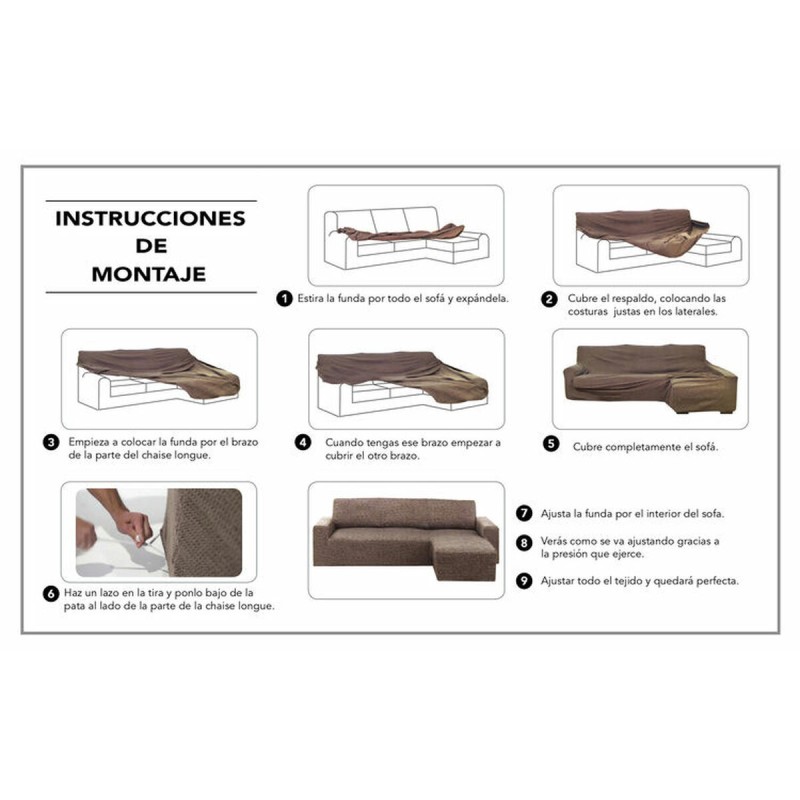 INSTRUCCIONES
DE
MONTAJE

1 Estira la funda por todo el sofá y expándela.

2 Cubre el respaldo, colocando las costuras justas en los laterales.

3 Empieza a colocar la funda por el brazo de la parte del chaise longue.

4 Cuando tengas ese brazo empezar a cubrir el otro brazo.

5 Cubre completamente el sofá.

6 Haz un lazo en la tira y ponlo bajo de la pata al lado de la parte de la chaise longue.

7 Ajusta la funda por el interior del sofa.

8 Verás como se va ajustando gracias a la presión que ejerce.

9 Ajustar todo el tejido y quedará perfecta.