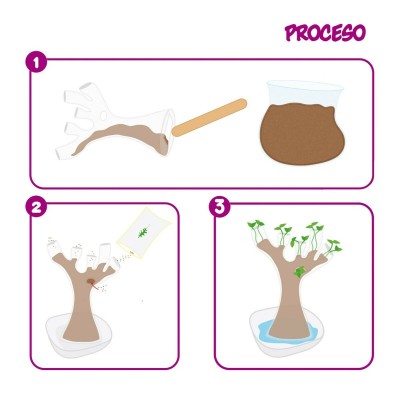 PROCESO

1

2

3