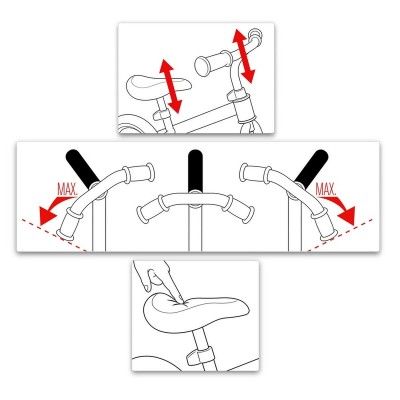 MAX.
MAX.