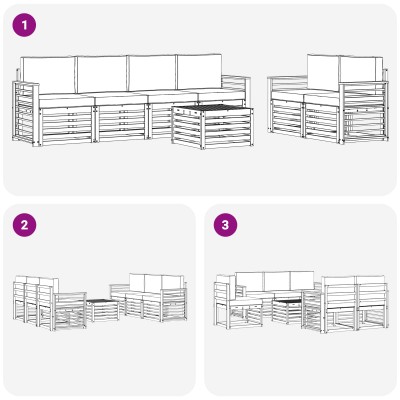 1

2

3