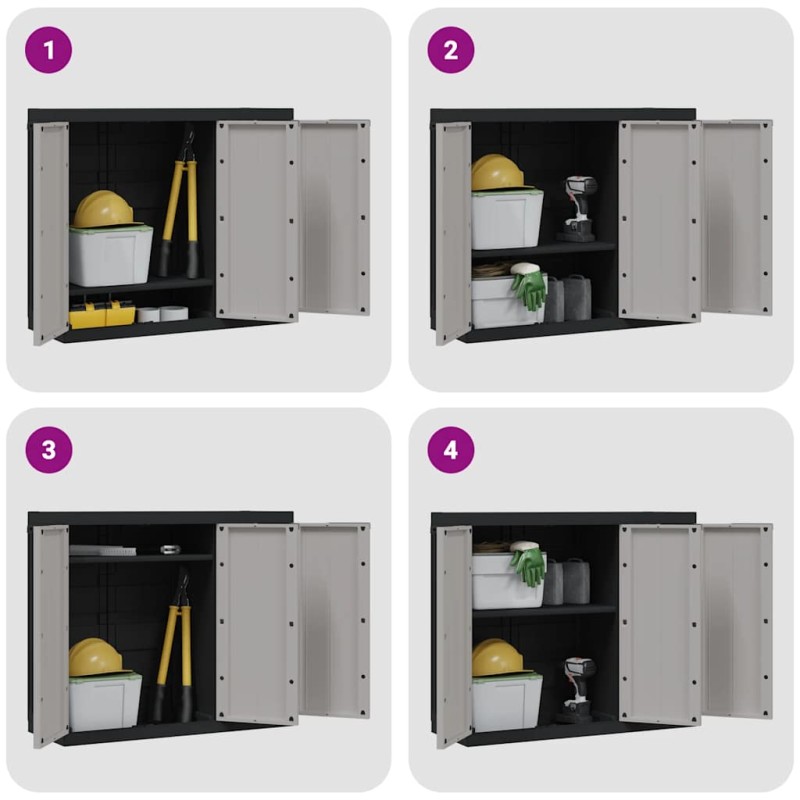 1

2

3

4