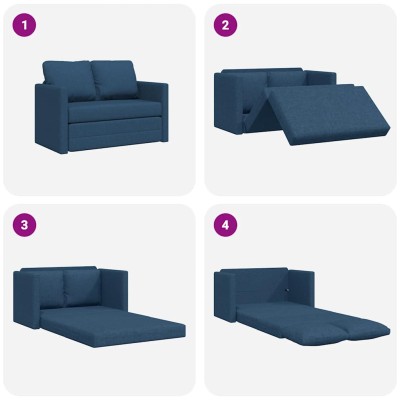 1

2

3

4