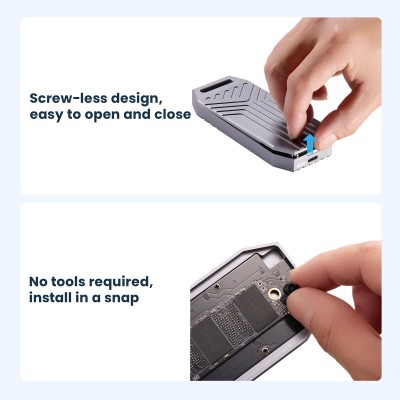 Screw-less design, easy to open and close

No tools required, install in a snap