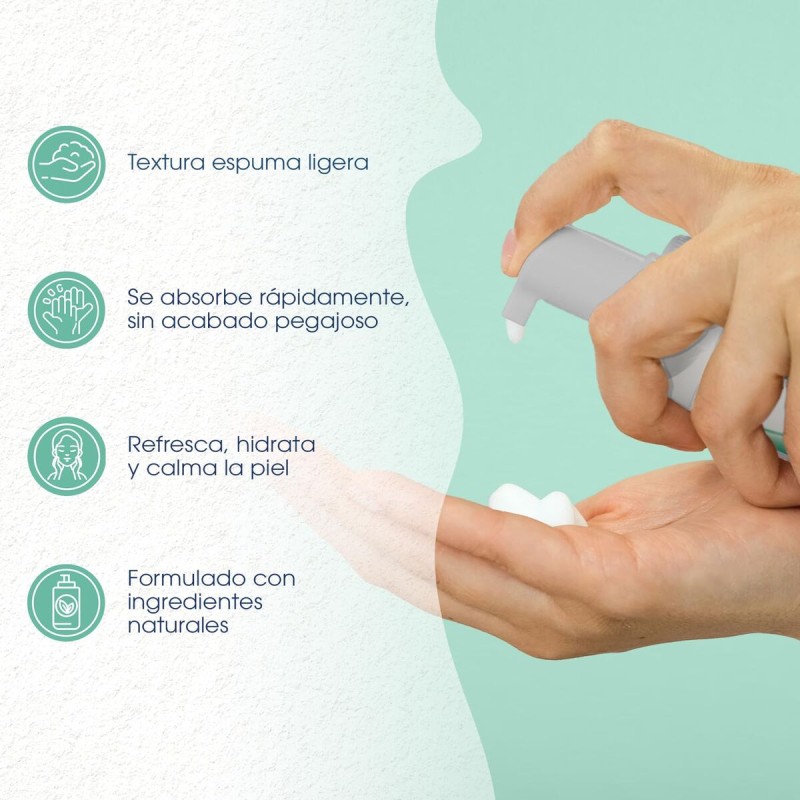 Textura espuma ligera

Se absorbe rápidamente, sin acabado pegajoso

Refresca, hidrata y calma la piel

Formulado con ingredientes naturales