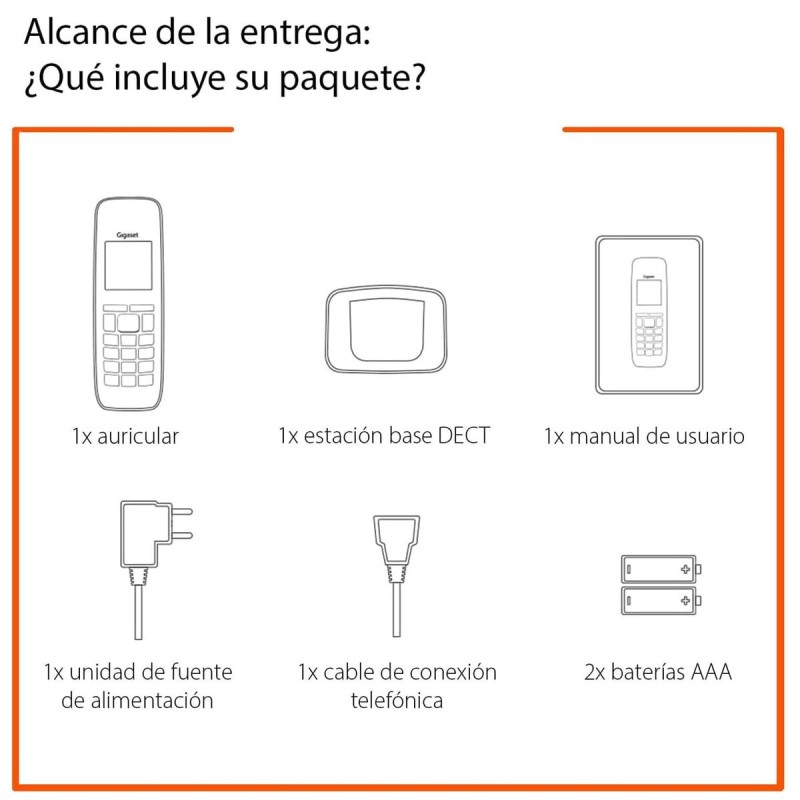 Alcance de la entrega:
¿Qué incluye su paquete?

Gigaset

1x auricular

1x estación base DECT

Gigaset

1x manual de usuario

1x unidad de fuente de alimentación

1x cable de conexión telefónica

2x baterías AAA