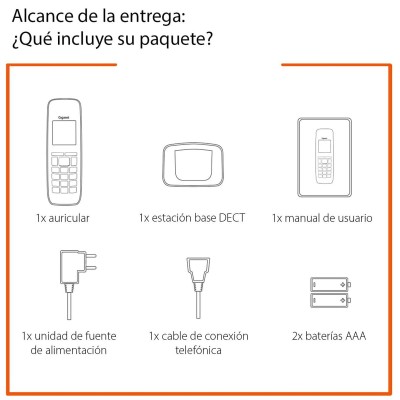 Alcance de la entrega:
¿Qué incluye su paquete?

Gigaset

1x auricular

1x estación base DECT

1x manual de usuario

1x unidad de fuente de alimentación

1x cable de conexión telefónica

2x baterías AAA