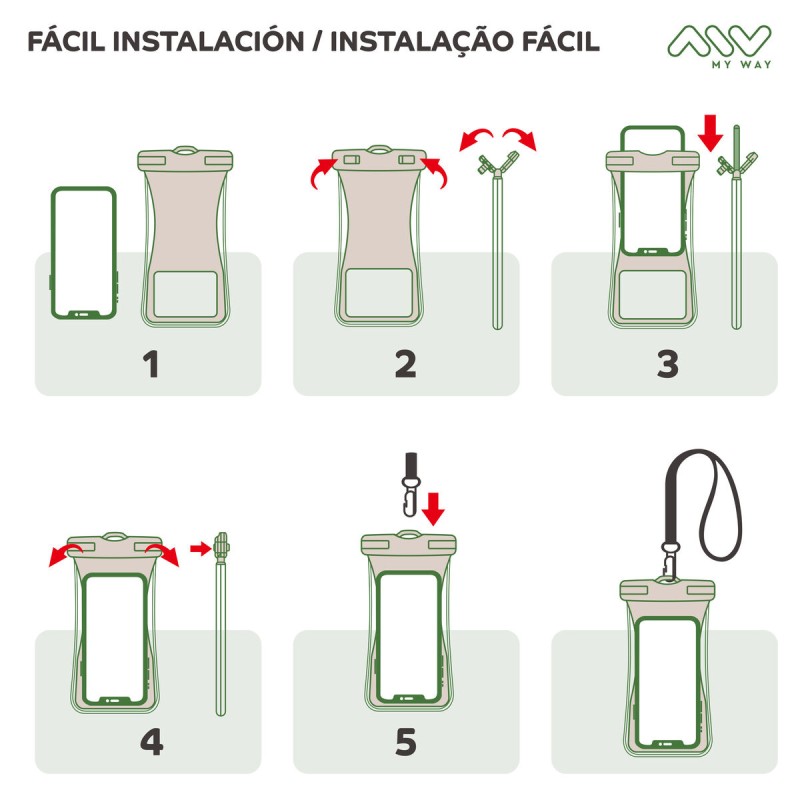 FÁCIL INSTALACIÓN / INSTALAÇÃO FÁCIL

MY WAY

1

2

3

4

5