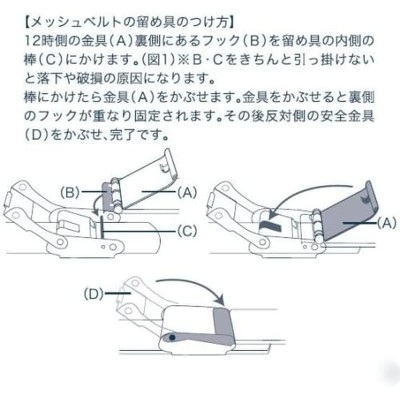 【メッシュベルトの留め具のつけ方】
12時側の金具（A）裏側にあるフック（B）を留め具の内側の棒（C）にかけます。（図1）※B・Cをきちんと引っ掛けないと落下や破損の原因になります。
棒にかけたら金具（A）をかぶせます。金具をかぶせると裏側のフックが重なり固定されます。その後反対側の安全金具（D）をかぶせ、完了です。

(B)
(A)
(C)
(A)
(D)