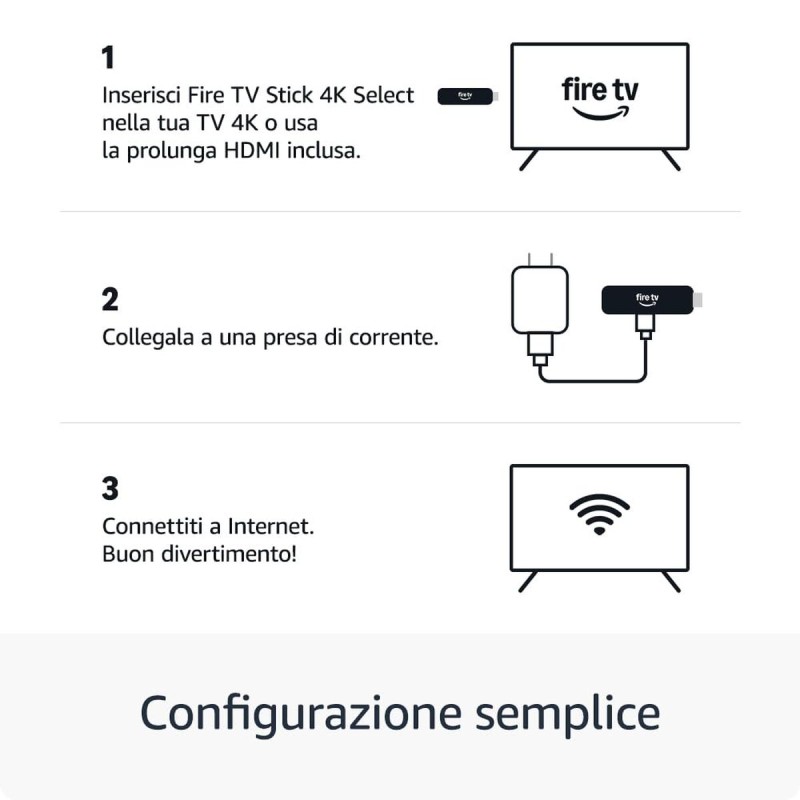 1
Inserisci Fire TV Stick 4K Select nella tua TV 4K o usa la prolunga HDMI inclusa.

fire tv

fire tv

2
Collegala a una presa di corrente.

fire tv

3
Connettiti a Internet.
Buon divertimento!

Configurazione semplice