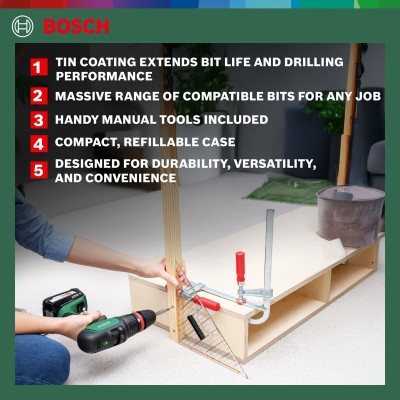 BOSCH

1 TIN COATING EXTENDS BIT LIFE AND DRILLING PERFORMANCE

2 MASSIVE RANGE OF COMPATIBLE BITS FOR ANY JOB

3 HANDY MANUAL TOOLS INCLUDED

4 COMPACT, REFILLABLE CASE

5 DESIGNED FOR DURABILITY, VERSATILITY, AND CONVENIENCE

BOSCH