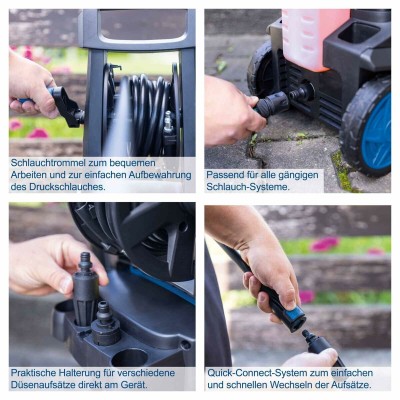 Schlauchtrommel zum bequemen Arbeiten und zur einfachen Aufbewahrung des Druckschlauches.

Passend für alle gängigen Schlauch-Systeme.

Praktische Halterung für verschiedene Düsenaufsätze direkt am Gerät.

Quick-Connect-System zum einfachen und schnellen Wechseln der Aufsätze.