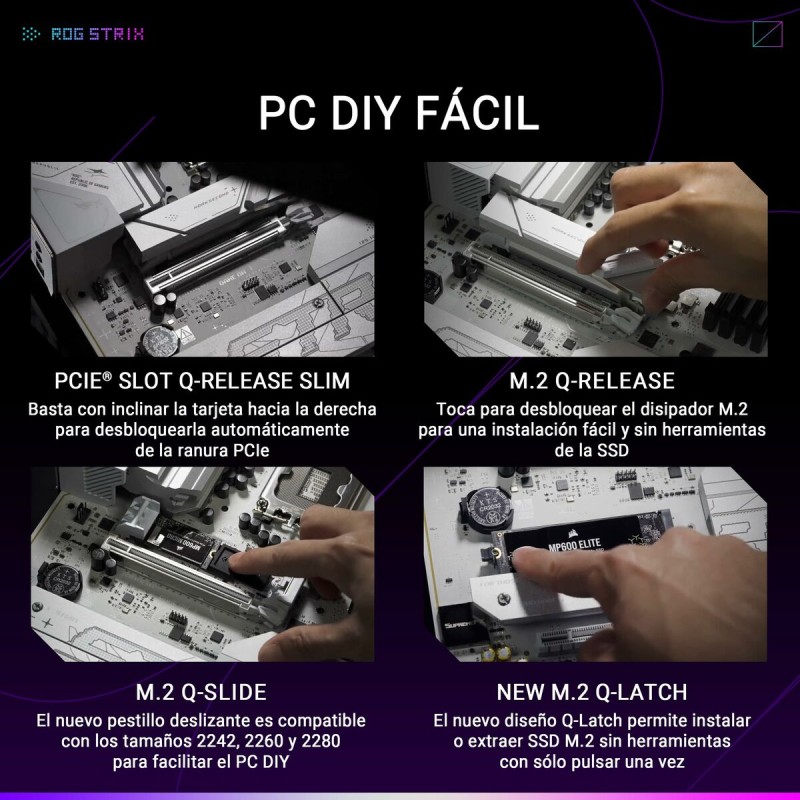 ROG STRIX

PC DIY FÁCIL

PCIE® SLOT Q-RELEASE SLIM
Basta con inclinar la tarjeta hacia la derecha para desbloquearla automáticamente de la ranura PCIe

M.2 Q-RELEASE
Toca para desbloquear el disipador M.2 para una instalación fácil y sin herramientas de la SSD

MP600 ELITE

M.2 Q-SLIDE
El nuevo pestillo deslizante es compatible con los tamaños 2242, 2260 y 2280 para facilitar el PC DIY

NEW M.2 Q-LATCH
El nuevo diseño Q-Latch permite instalar o extraer SSD M.2 sin herramientas con sólo pulsar una vez