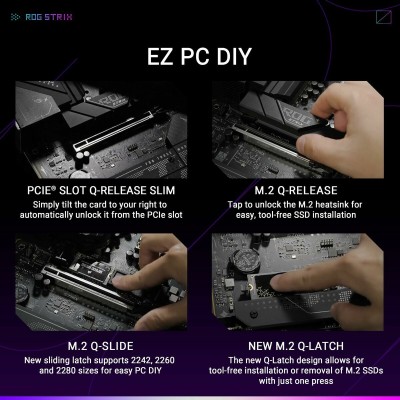 ROG STRIX

EZ PC DIY

PCIE® SLOT Q-RELEASE SLIM
Simply tilt the card to your right to automatically unlock it from the PCIe slot

M.2 Q-RELEASE
Tap to unlock the M.2 heatsink for easy, tool-free SSD installation

M.2 Q-SLIDE
New sliding latch supports 2242, 2260 and 2280 sizes for easy PC DIY

NEW M.2 Q-LATCH
The new Q-Latch design allows for tool-free installation or removal of M.2 SSDs with just one press