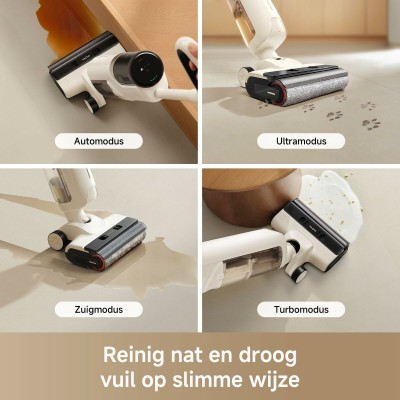 Automodus

Ultramodus

Zuigmodus

Turbomodus

Reinig nat en droog vuil op slimme wijze