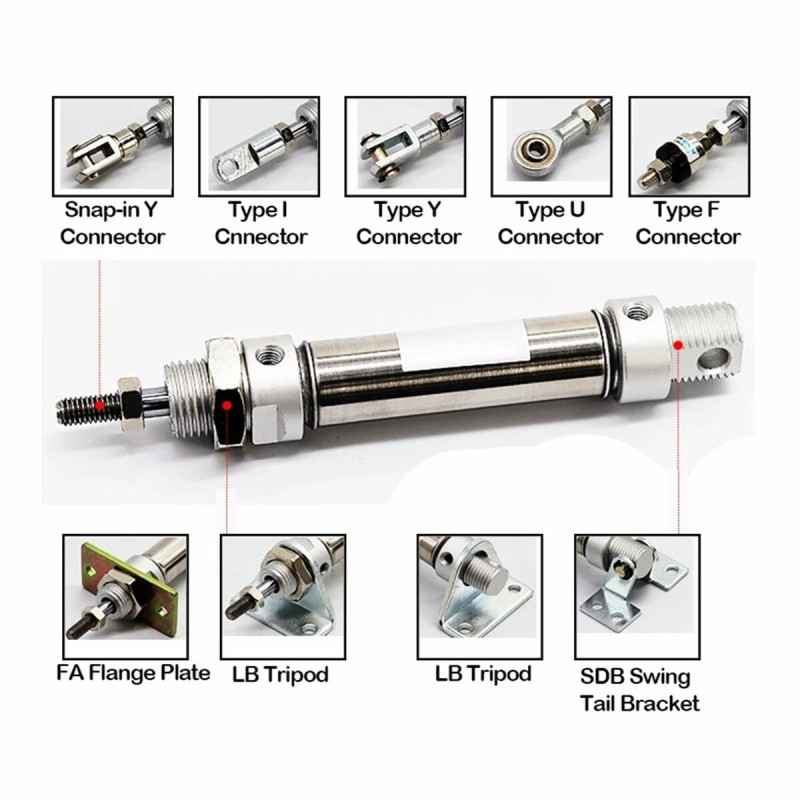 Snap-in Y Connector

Type I Cnnector

Type Y Connector

Type U Connector

Type F Connector

FA Flange Plate

LB Tripod

LB Tripod

SDB Swing Tail Bracket