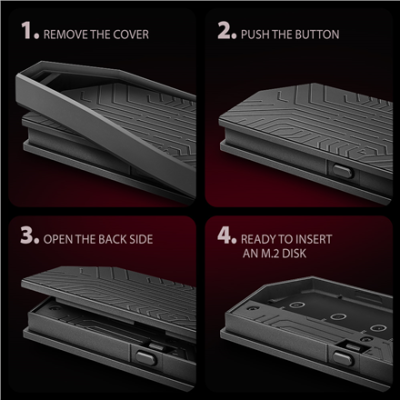 1. REMOVE THE COVER

2. PUSH THE BUTTON

3. OPEN THE BACK SIDE

4. READY TO INSERT AN M.2 DISK