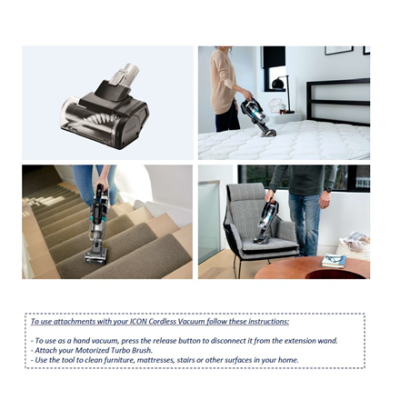 To use attachments with your ICON Cordless Vacuum follow these instructions:

- To use as a hand vacuum, press the release button to disconnect it from the extension wand.
- Attach your Motorized Turbo Brush.
- Use the tool to clean furniture, mattresses, stairs or other surfaces in your home.