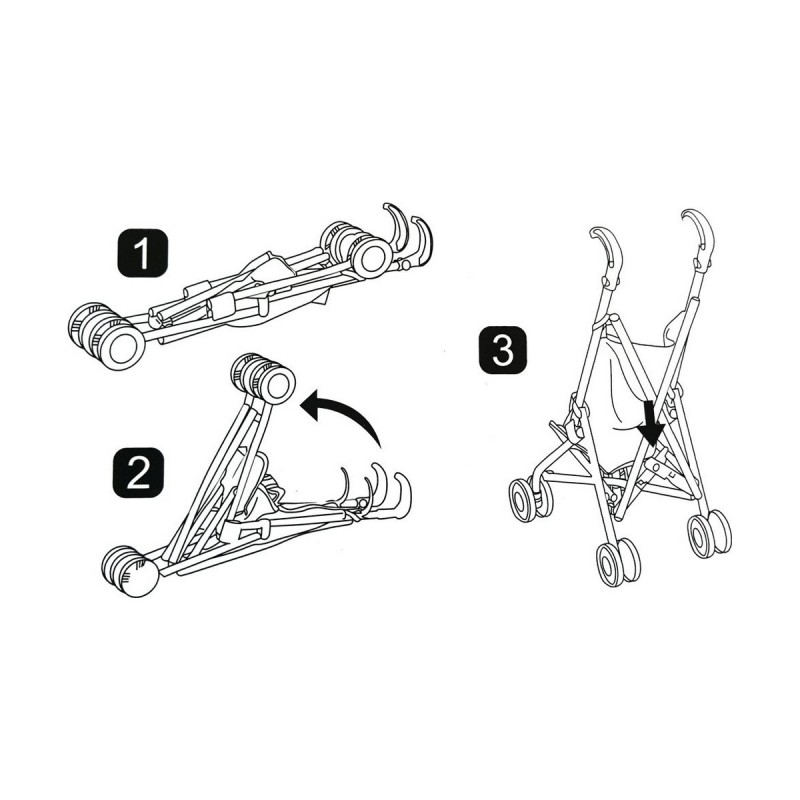 1

2

3