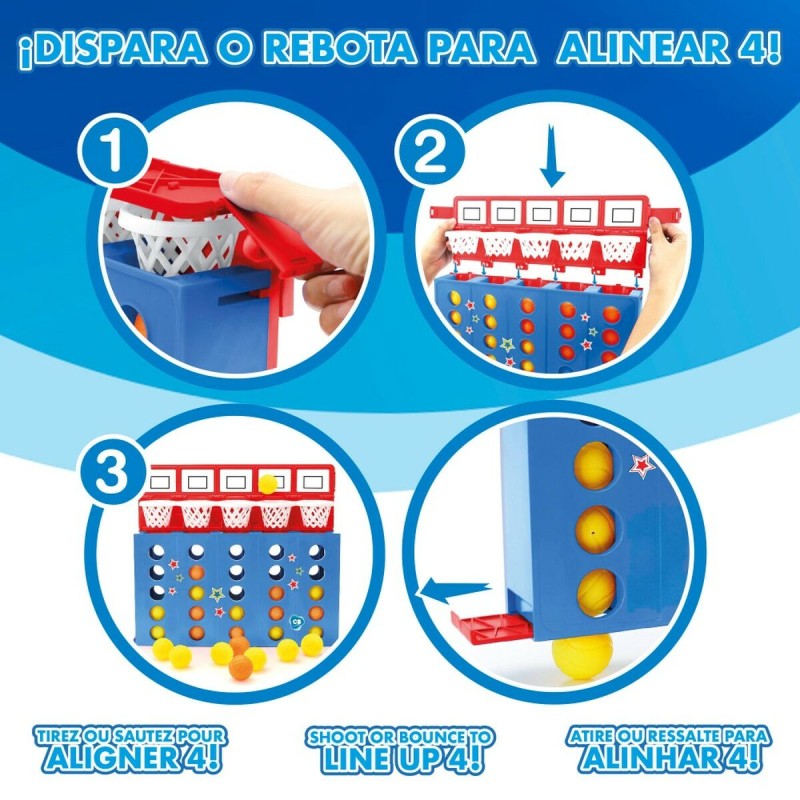 ¡DISPARA O REBOTA PARA ALINEAR 4!

1

2

3

CB

TIREZ OU SAUTEZ POUR ALIGNER 4!

SHOOT OR BOUNCE TO LINE UP 4!

ATIRE OU RESSALTE PARA ALINHAR 4!