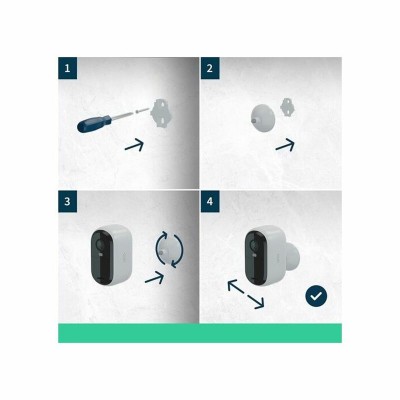 1

2

3

4