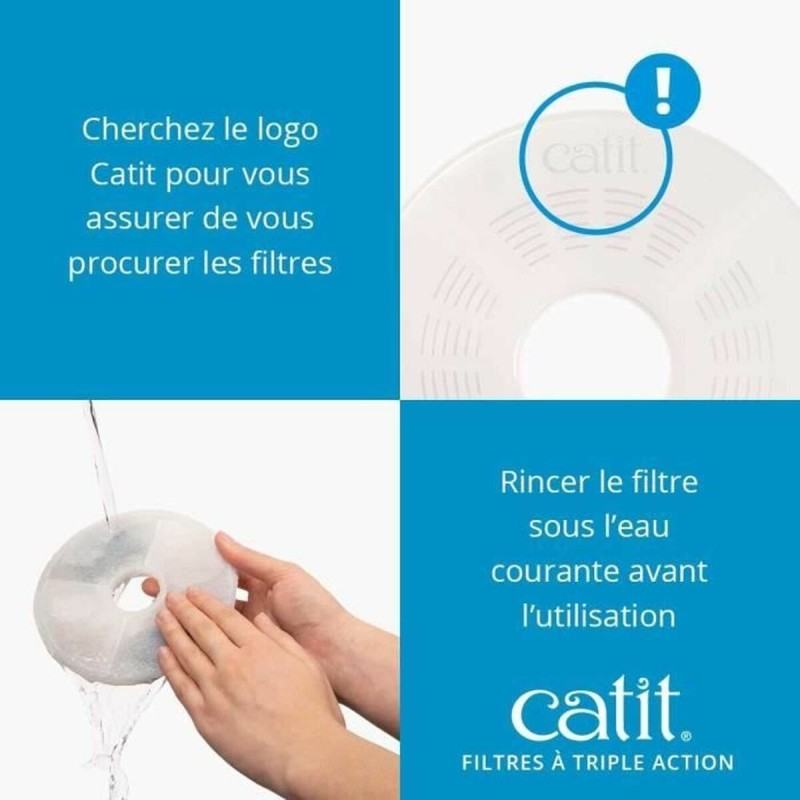 Cherchez le logo Catit pour vous assurer de vous procurer les filtres

!

catit

Rincer le filtre sous l'eau courante avant l'utilisation

catit®

FILTRES À TRIPLE ACTION