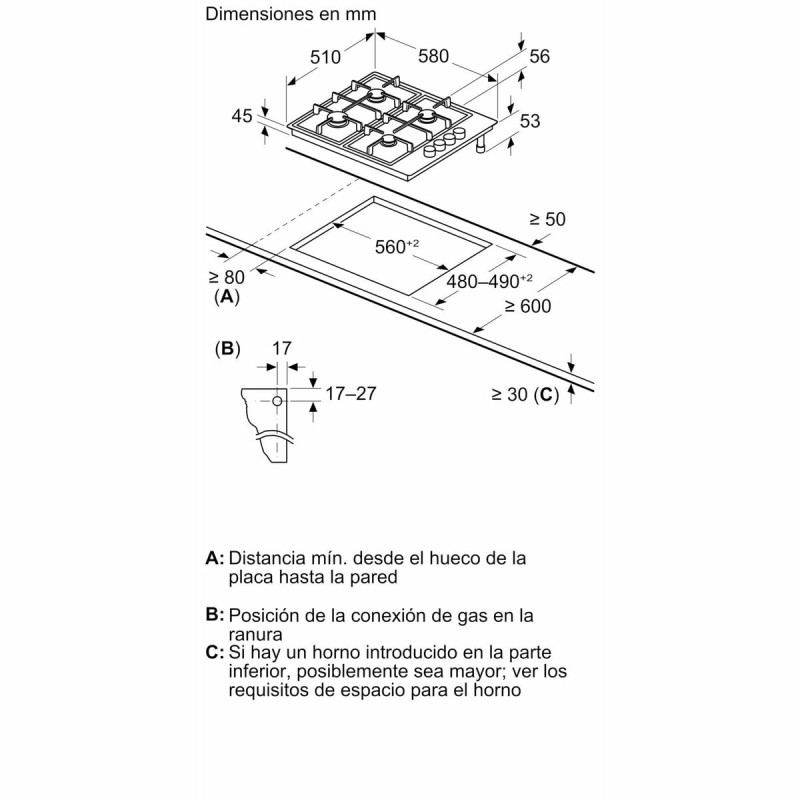 Dimensiones en mm

510
580
56
45
53

≥ 50
$560^{+2}$
≥ 80
(A)
$480–490^{+2}$
≥ 600

(B)
17
17–27
≥ 30 (C)

A: Distancia mín. desde el hueco de la placa hasta la pared

B: Posición de la conexión de gas en la ranura
C: Si hay un horno introducido en la parte inferior, posiblemente sea mayor; ver los requisitos de espacio para el horno