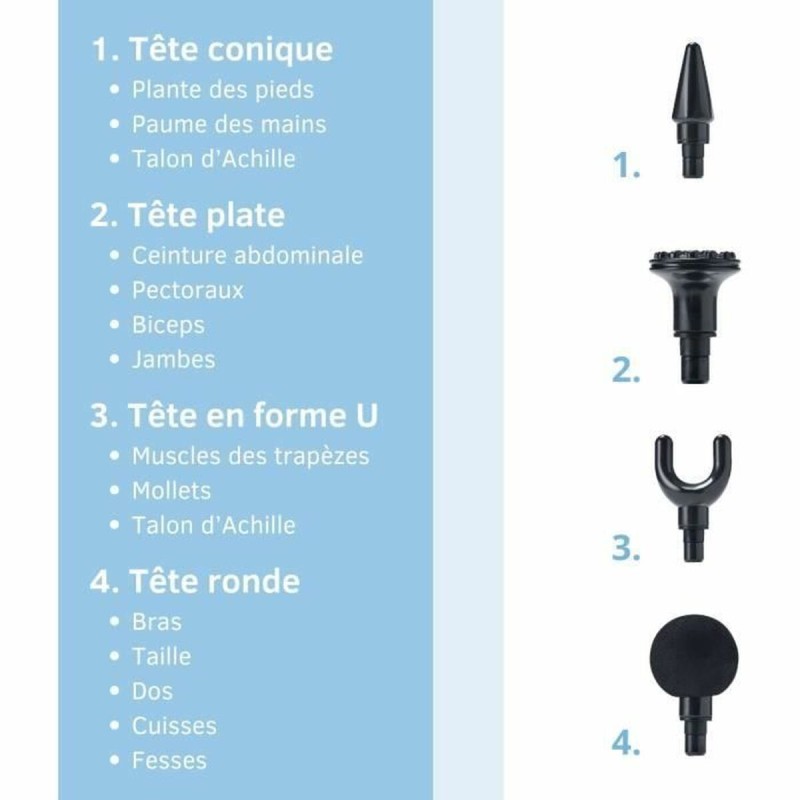 1. Tête conique
• Plante des pieds
• Paume des mains
• Talon d'Achille

2. Tête plate
• Ceinture abdominale
• Pectoraux
• Biceps
• Jambes

3. Tête en forme U
• Muscles des trapèzes
• Mollets
• Talon d'Achille

4. Tête ronde
• Bras
• Taille
• Dos
• Cuisses
• Fesses

1.

2.

3.

4.