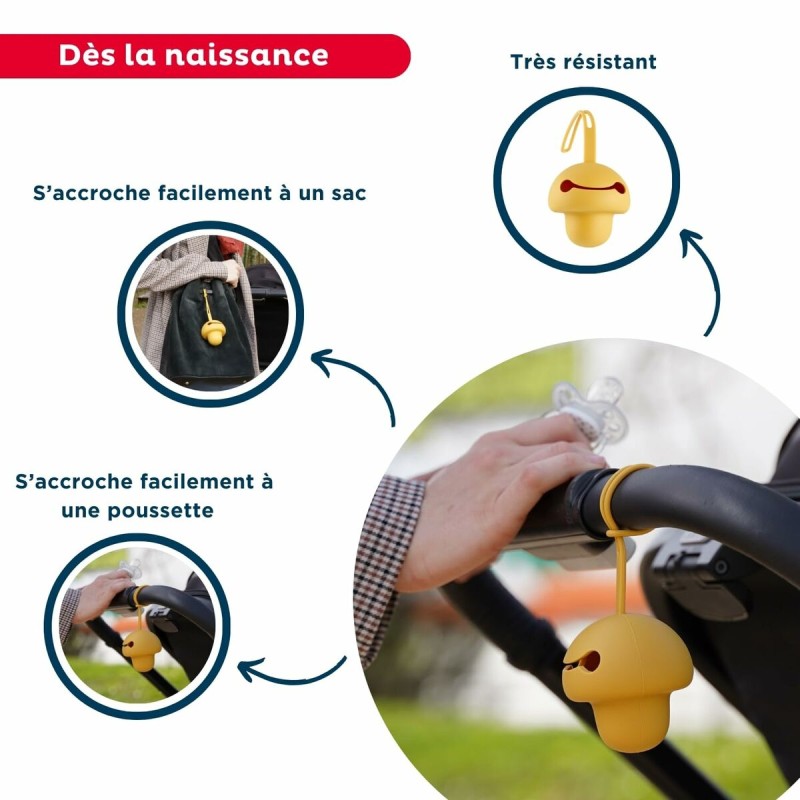 Dès la naissance

Très résistant

S'accroche facilement à un sac

S'accroche facilement à une poussette